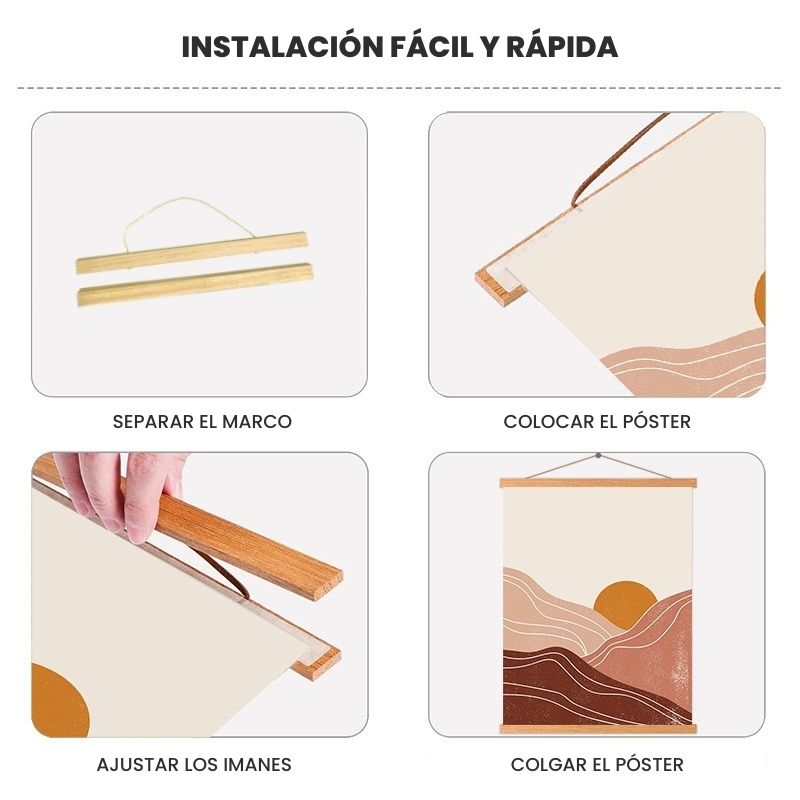 INSTALACIÓN FÁCIL Y RÁPIDA

SEPARAR EL MARCO

COLOCAR EL PÓSTER

AJUSTAR LOS IMANES

COLGAR EL PÓSTER